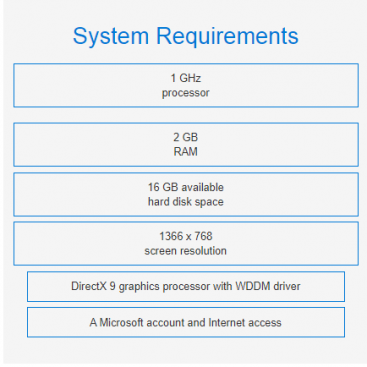 System Requirements

1 GHz
processor

2 GB
RAM

16 GB available
hard disk space

1366 x 768
screen resolution

DirectX 9 graphics processor with WDDM driver

A Microsoft account and Internet access